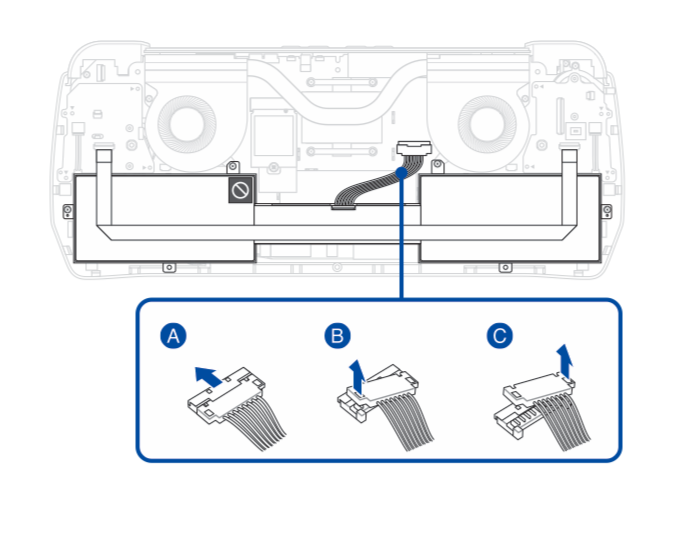 A

B

C